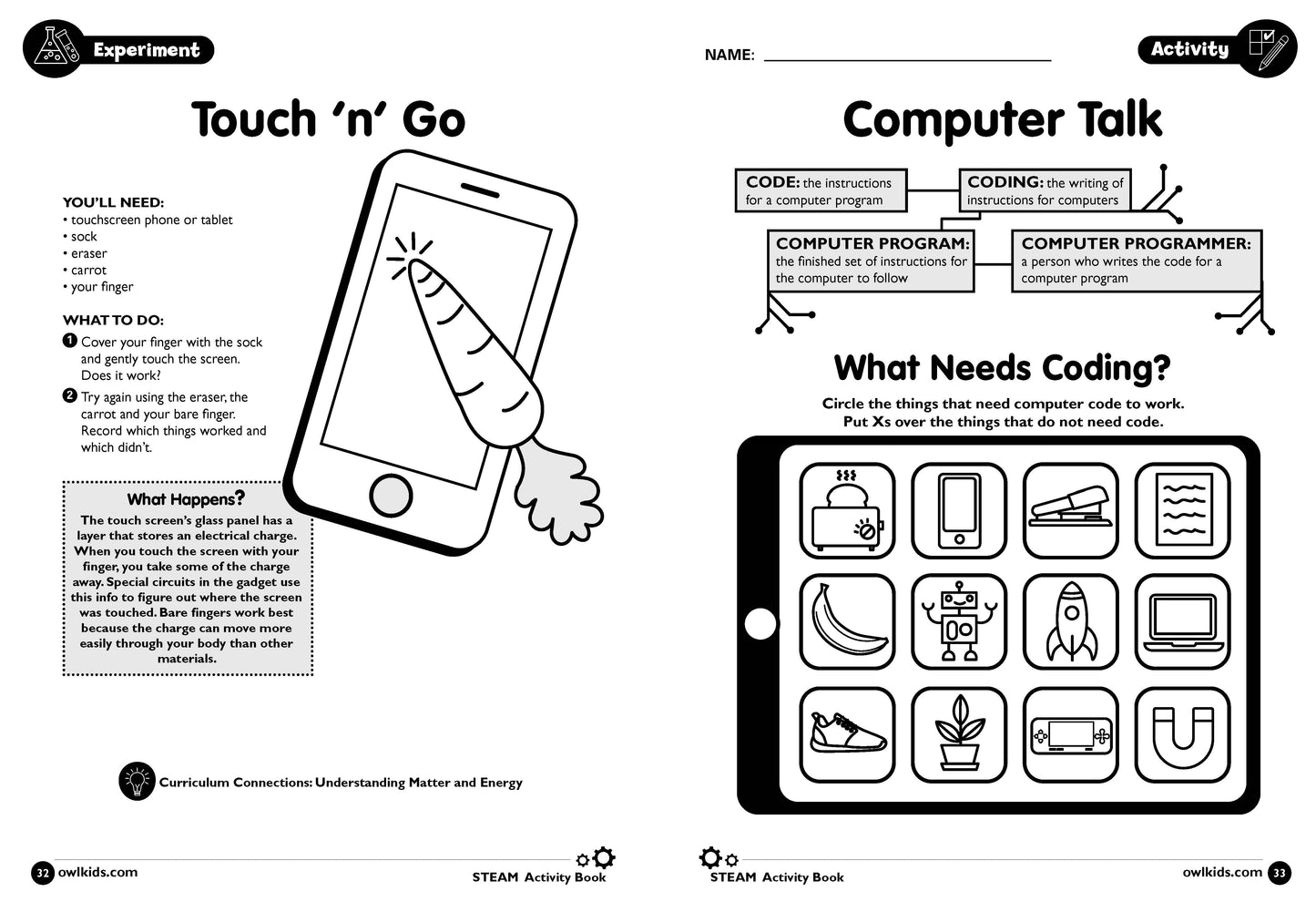 Experiment

Touch 'n' Go

YOU'LL NEED:
• touchscreen phone or tablet
• sock
• eraser
• carrot
• your finger

WHAT TO DO:
1 Cover your finger with the sock and gently touch the screen. Does it work?
2 Try again using the eraser, the carrot and your bare finger. Record which things worked and which didn't.

What Happens?
The touch screen's glass panel has a layer that stores an electrical charge. When you touch the screen with your finger, you take some of the charge away. Special circuits in the gadget use this info to figure out where the screen was touched. Bare fingers work best because the charge can move more easily through your body than other materials.

Curriculum Connections: Understanding Matter and Energy

32 owlkids.com

STEAM Activity Book

NAME:

Activity

Computer Talk

CODE: the instructions for a computer program

CODING: the writing of instructions for computers

COMPUTER PROGRAM: the finished set of instructions for the computer to follow

COMPUTER PROGRAMMER: a person who writes the code for a computer program

What Needs Coding?

Circle the things that need computer code to work. Put Xs over the things that do not need code.

STEAM Activity Book

owlkids.com 33